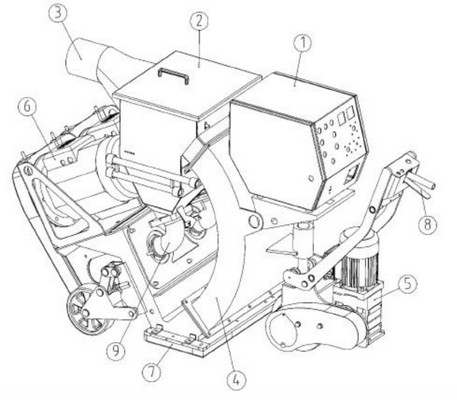 3
2
1
6
8
5
9
7
4